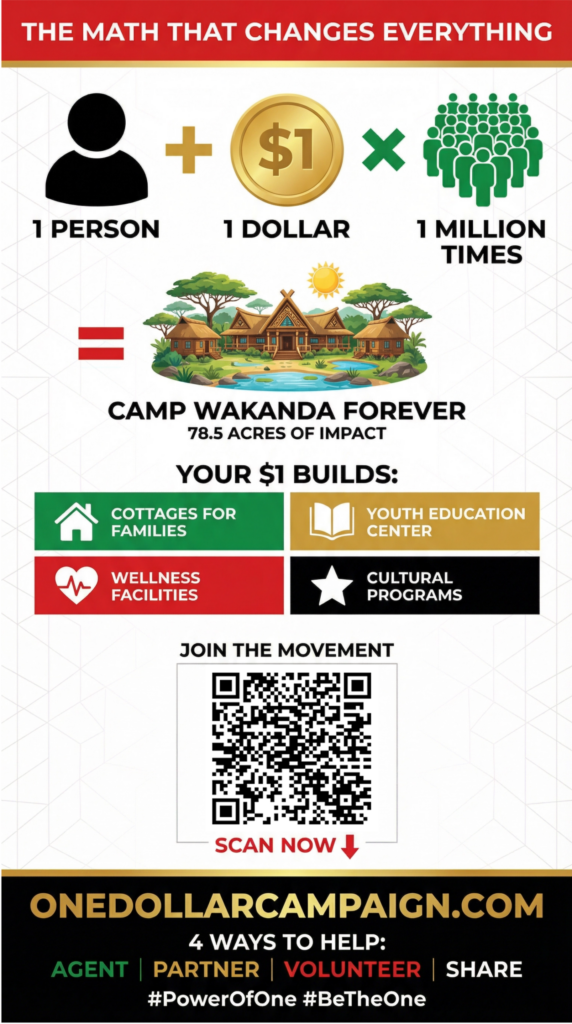 THE MATH THAT CHANGES EVERYTHING

$1

1 PERSON

1 DOLLAR

1 MILLION TIMES

CAMP WAKANDA FOREVER
78.5 ACRES OF IMPACT

YOUR $1 BUILDS:

COTTAGES FOR FAMILIES

YOUTH EDUCATION CENTER

WELLNESS FACILITIES

CULTURAL PROGRAMS

JOIN THE MOVEMENT

SCAN NOW

ONEDOLLARCAMPAIGN.COM
4 WAYS TO HELP:
AGENT | PARTNER | VOLUNTEER | SHARE
#PowerOfOne #BeTheOne